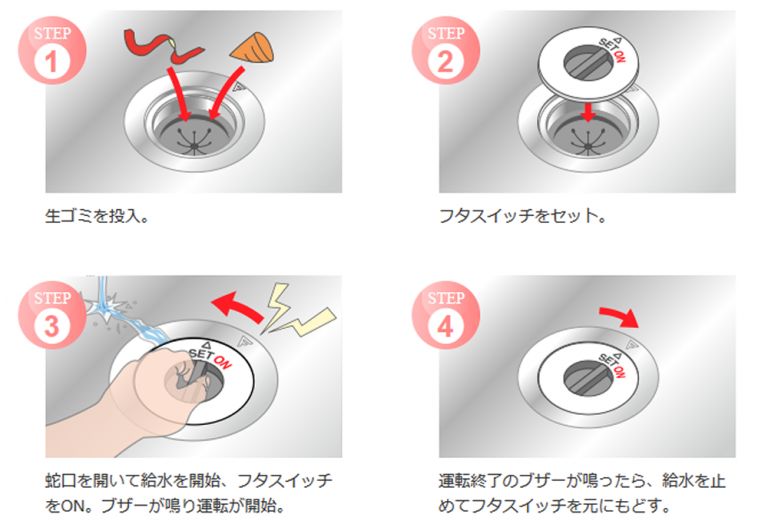 STEP 1

生ゴミを投入。

STEP 2

SET ON

フタスイッチをセット。

STEP 3

SET ON

蛇口を開いて給水を開始、フタスイッチをON。ブザーが鳴り運転が開始。

STEP 4

SET ON

運転終了のブザーが鳴ったら、給水を止めてフタスイッチを元にもどす。